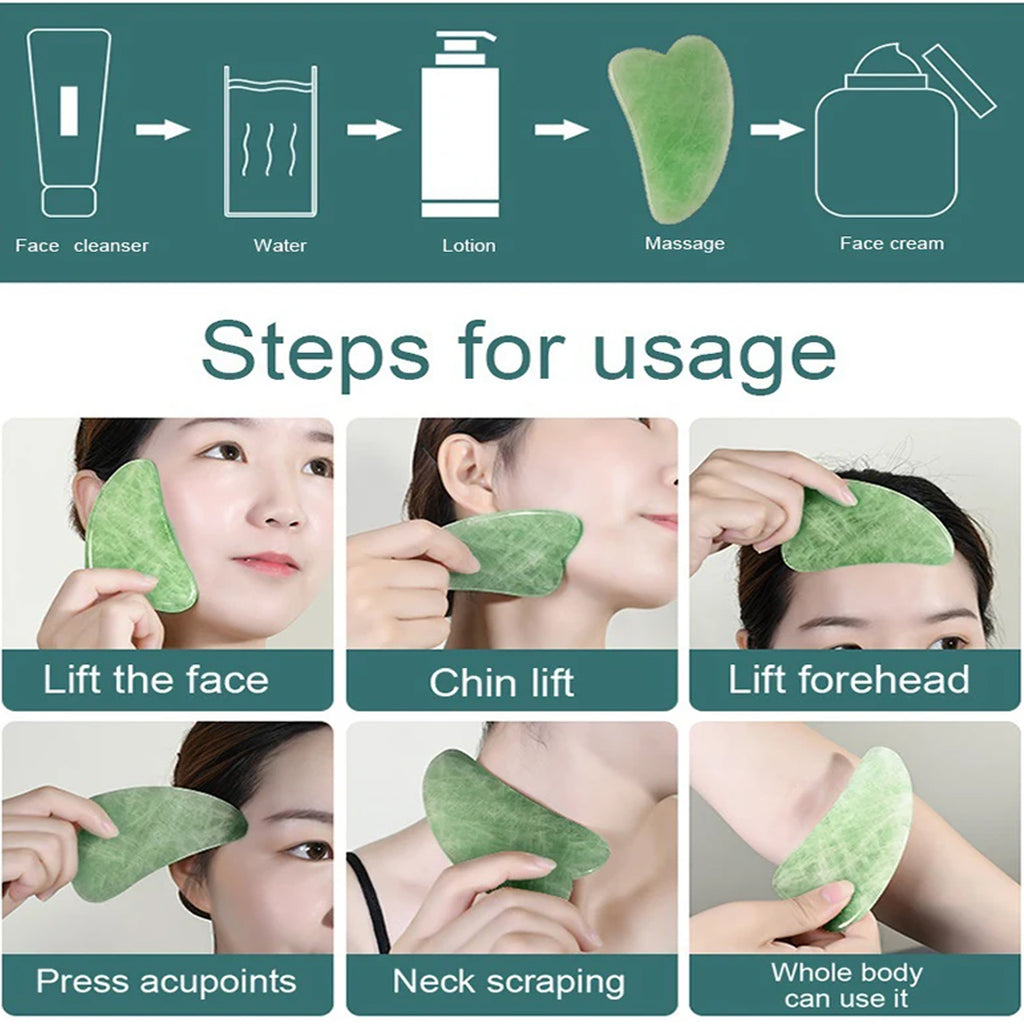 Face cleanser
Water
Lotion
Massage
Face cream

Steps for usage

Lift the face
Chin lift
Lift forehead
Press acupoints
Neck scraping
Whole body can use it